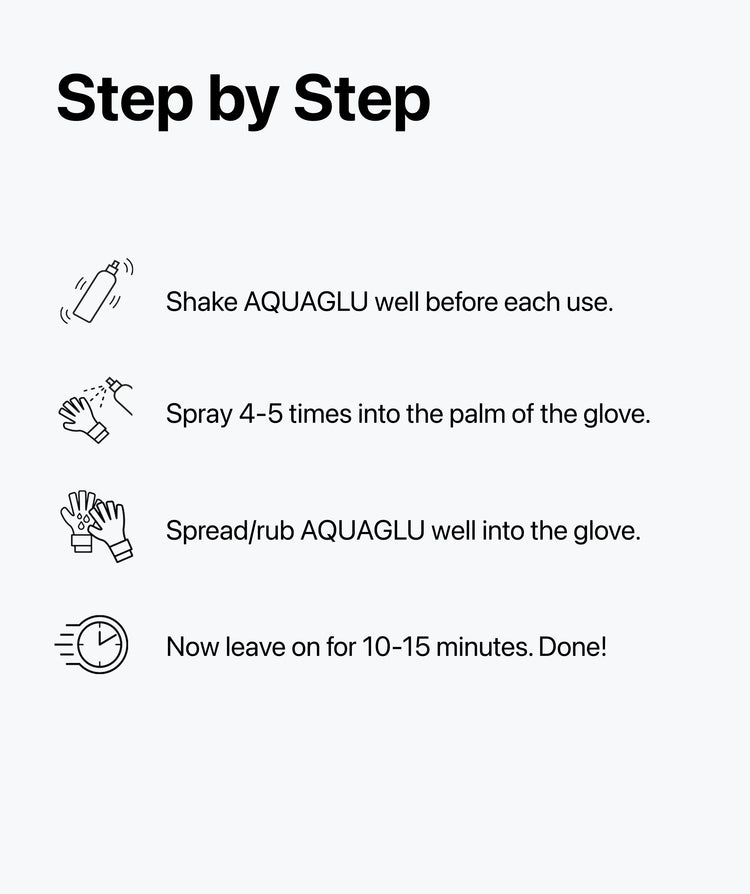 Step by Step

Shake AQUAGLU well before each use.

Spray 4-5 times into the palm of the glove.

Spread/rub AQUAGLU well into the glove.

Now leave on for 10-15 minutes. Done!